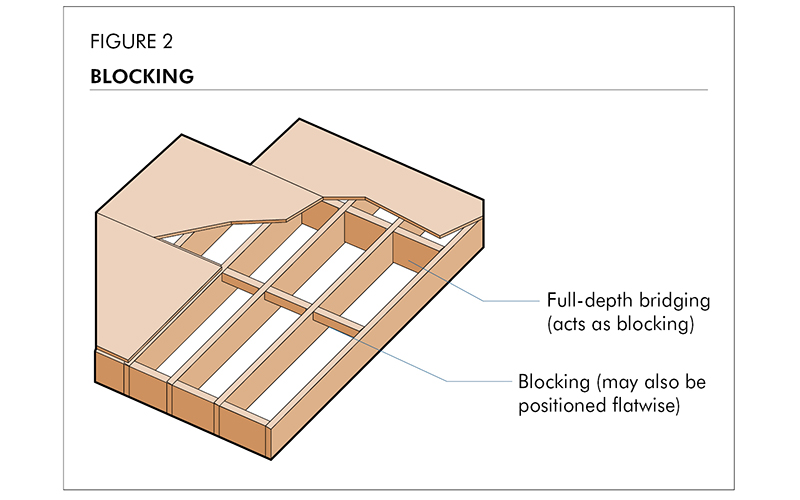 FIGURE 2
BLOCKING

Full-depth bridging (acts as blocking)

Blocking (may also be positioned flatwise)