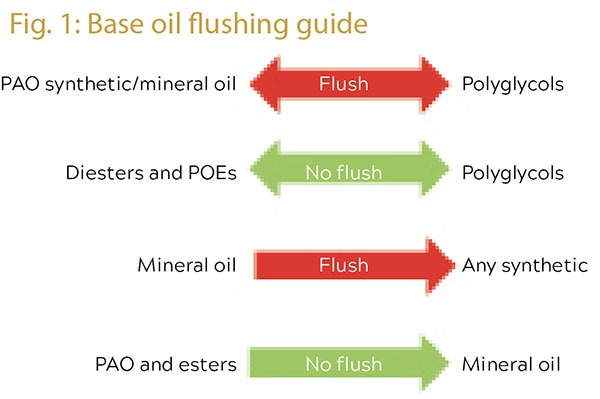 Fig. 1: Base oil flushing guide

PAO synthetic/mineral oil Flush Polyglycols

Diesters and POEs No flush Polyglycols

Mineral oil Flush Any synthetic

PAO and esters No flush Mineral oil